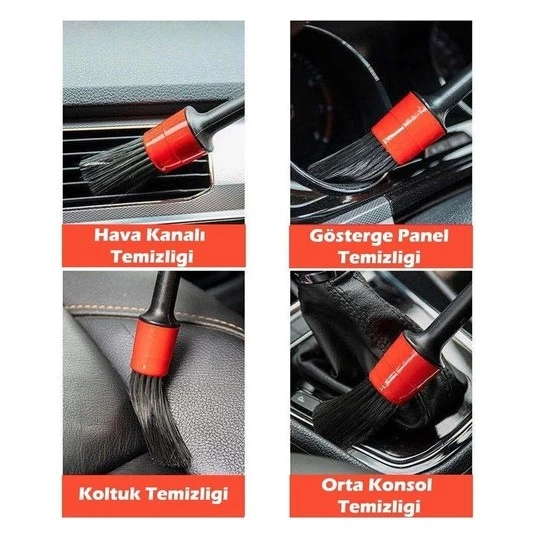 Hava Kanalı Temizligi

Gösterge Panel Temizligi

Koltuk Temizligi

Orta Konsol Temizligi