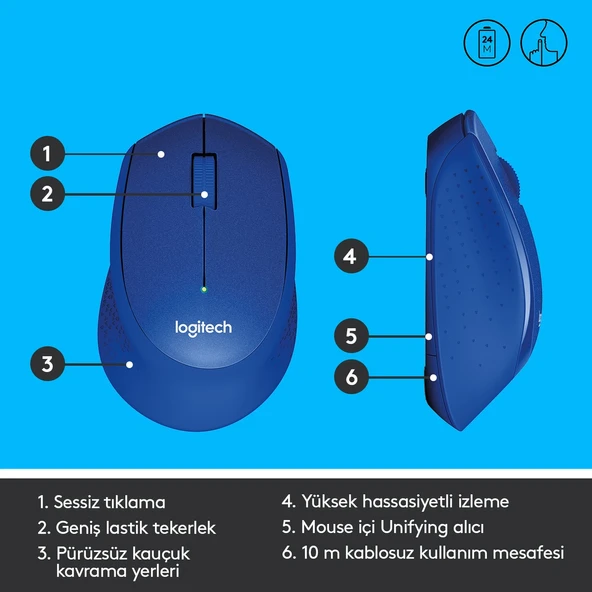 24
M

1

2

3

logitech

4

5

6

1. Sessiz tıklama
2. Geniş lastik tekerlek
3. Pürüzsüz kauçuk kavrama yerleri

4. Yüksek hassasiyetli izleme
5. Mouse içi Unifying alıcı
6. 10 m kablosuz kullanım mesafesi