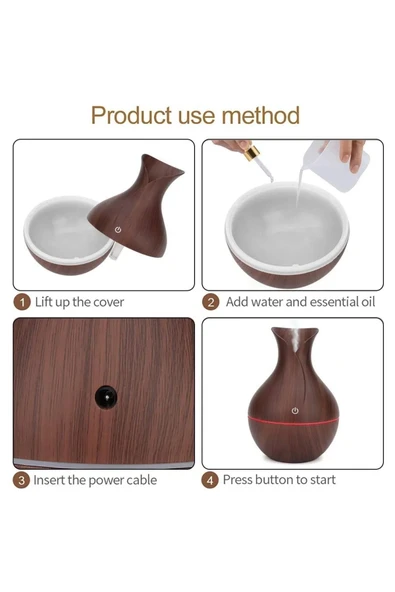 Product use method

1 Lift up the cover

2 Add water and essential oil

3 Insert the power cable

4 Press button to start