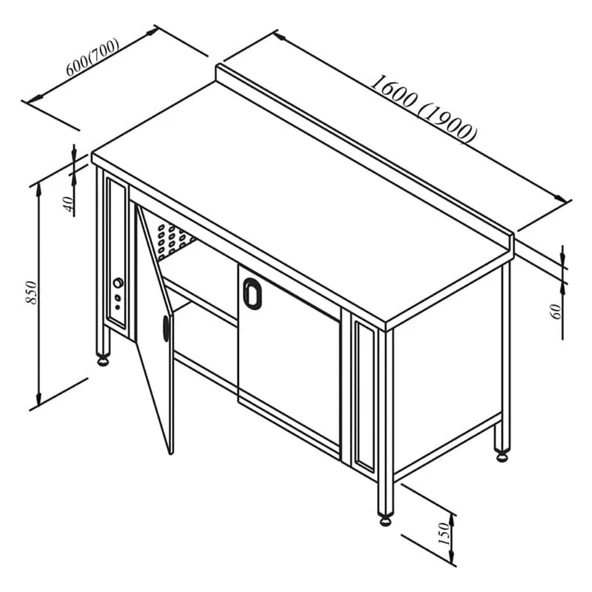 600(700)
1600 (1900)
40
850
60
150