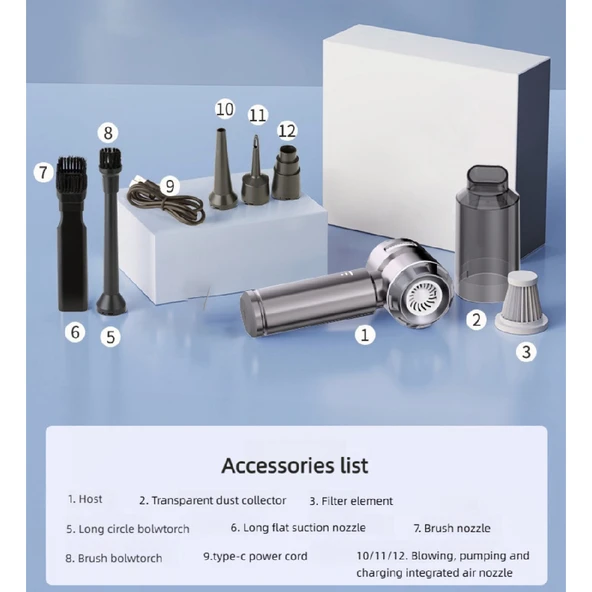 10
11
12
8
7
9
6
5
1
2
3

Accessories list

1. Host
2. Transparent dust collector
3. Filter element
5. Long circle bolwtorch
6. Long flat suction nozzle
7. Brush nozzle
8. Brush bolwtorch
9.type-c power cord
10/11/12. Blowing, pumping and charging integrated air nozzle