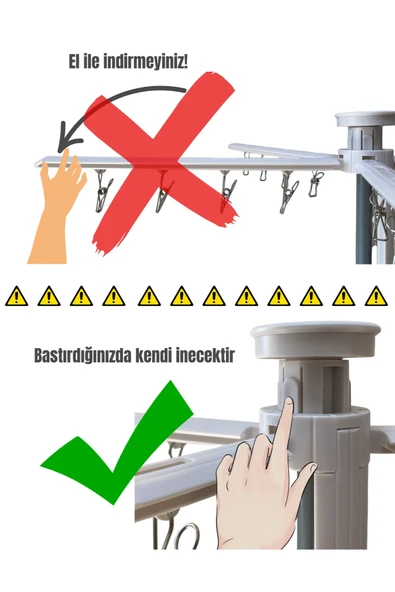 El ile indirmeyiniz!

Bastırdığınızda kendi inecektir