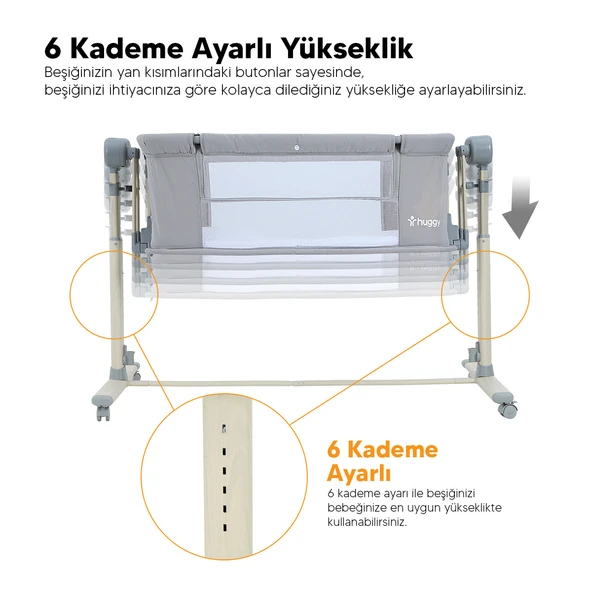 6 Kademe Ayarlı Yükseklik

Beşiğinizin yan kısımlarındaki butonlar sayesinde, beşiğinizi ihtiyacınıza göre kolayca dilediğiniz yüksekliğe ayarlayabilirsiniz.

huggy

6 Kademe Ayarlı

6 kademe ayarı ile beşiğinizi bebeğinize en uygun yükseklikte kullanabilirsiniz.