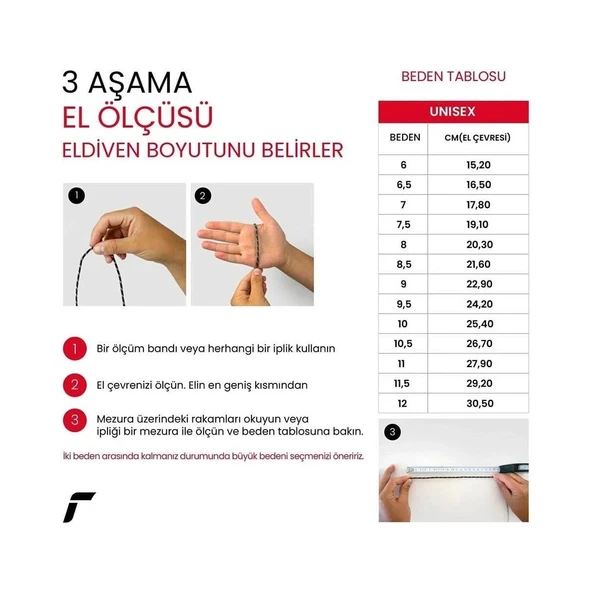 3 AŞAMA
EL ÖLÇÜSÜ
ELDİVEN BOYUTUNU BELİRLER

1

2

1 Bir ölçüm bandı veya herhangi bir iplik kullanın

2 El çevrenizi ölçün. Elin en geniş kısmından

3 Mezura üzerindeki rakamları okuyun veya ipliği bir mezura ile ölçün ve beden tablosuna bakın.

İki beden arasında kalmanız durumunda büyük bedeni seçmenizi öneririz.

BEDEN TABLOSU

| UNISEX | |
|---|---|
| BEDEN | CM(EL ÇEVRESİ) |
| 6 | 15,20 |
| 6,5 | 16,50 |
| 7 | 17,80 |
| 7,5 | 19,10 |
| 8 | 20,30 |
| 8,5 | 21,60 |
| 9 | 22,90 |
| 9,5 | 24,20 |
| 10 | 25,40 |
| 10,5 | 26,70 |
| 11 | 27,90 |
| 11,5 | 29,20 |
| 12 | 30,50 |

3