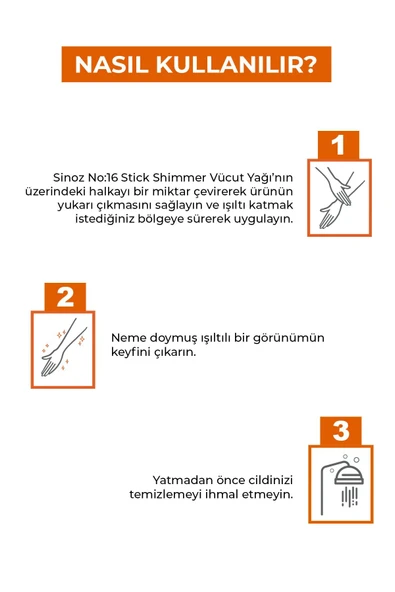 NASIL KULLANILIR?

1

Sinoz No:16 Stick Shimmer Vücut Yağı'nın üzerindeki halkayı bir miktar çevirerek ürünün yukarı çıkmasını sağlayın ve ışıltı katmak istediğiniz bölgeye sürerek uygulayın.

2

Neme doymuş ışıltılı bir görünümün keyfini çıkarın.

3

Yatmadan önce cildinizi temizlemeyi ihmal etmeyin.