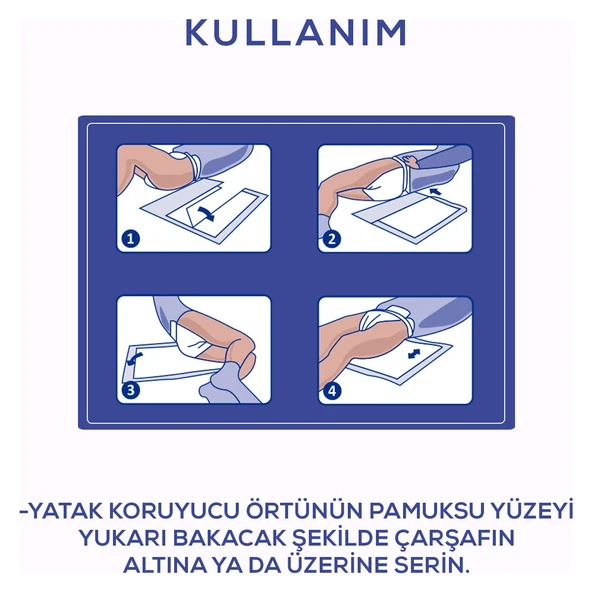 KULLANIM

1

2

3

4

-YATAK KORUYUCU ÖRTÜNÜN PAMUKSU YÜZEYİ YUKARI BAKACAK ŞEKİLDE ÇARŞAFIN ALTINA YA DA ÜZERİNE SERİN.