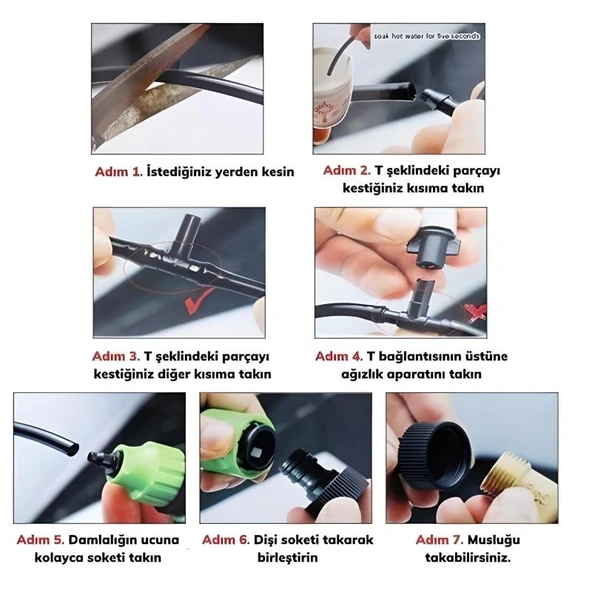 soak hot water for five seconds

Adım 1. İstediğiniz yerden kesin

Adım 2. T şeklindeki parçayı kestiğiniz kısıma takın

Adım 3. T şeklindeki parçayı kestiğiniz diğer kısıma takın

Adım 4. T bağlantısının üstüne ağızlık aparatını takın

Adım 5. Damlalığın ucuna kolayca soketi takın

Adım 6. Dişi soketi takarak birleştirin

Adım 7. Musluğu takabilirsiniz.