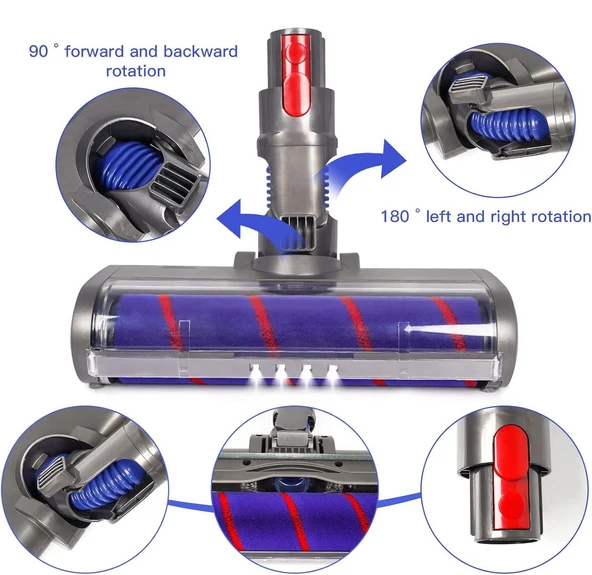 90 ° forward and backward rotation

180 ° left and right rotation