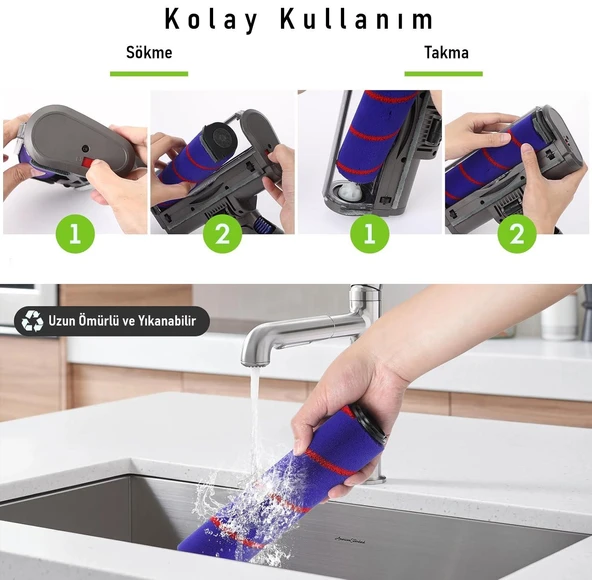 Kolay Kullanım

Sökme

Takma

1

2

1

2

Uzun Ömürlü ve Yıkanabilir