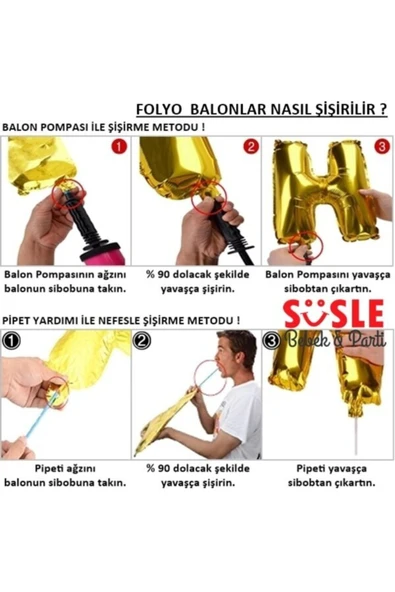 FOLYO BALONLAR NASIL ŞİŞİRİLİR ?

BALON POMPASI İLE ŞİŞİRME METODU !

1

2

3

Balon Pompasının ağzını balonun sibobuna takın.

% 90 dolacak şekilde yavaşça şişirin.

Balon Pompasını yavaşça sibobtan çıkartın.

SÜSLE
Bebek & Parti

PİPET YARDIMI İLE NEFESLE ŞİŞİRME METODU !

1

2

3

Pipeti ağzını balonun sibobuna takın.

% 90 dolacak şekilde yavaşça şişirin.

Pipeti yavaşça sibobtan çıkartın.