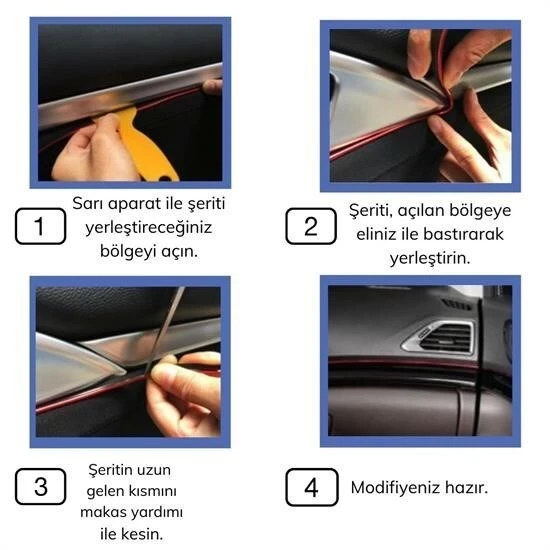 1 Sarı aparat ile şeriti yerleştireceğiniz bölgeyi açın.

2 Şeriti, açılan bölgeye eliniz ile bastırarak yerleştirin.

3 Şeritin uzun gelen kısmını makas yardımı ile kesin.

4 Modifiyeniz hazır.