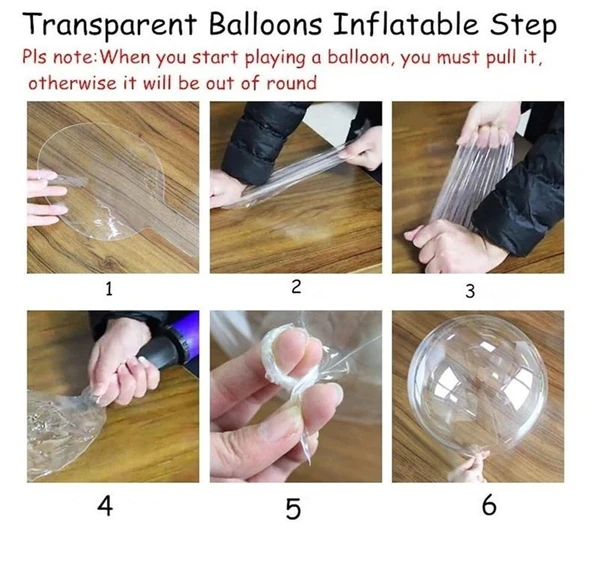 Transparent Balloons Inflatable Step

Pls note:When you start playing a balloon, you must pull it, otherwise it will be out of round

1

2

3

4

5

6