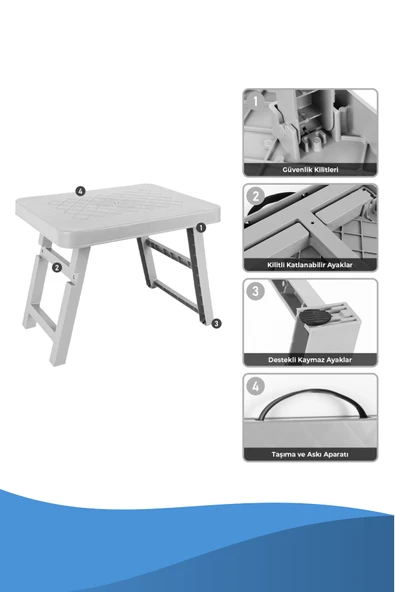 4
1
2
3

1
Güvenlik Kilitleri

2
Kilitli Katlanabilir Ayaklar

3
Destekli Kaymaz Ayaklar

4
Taşıma ve Askı Aparatı