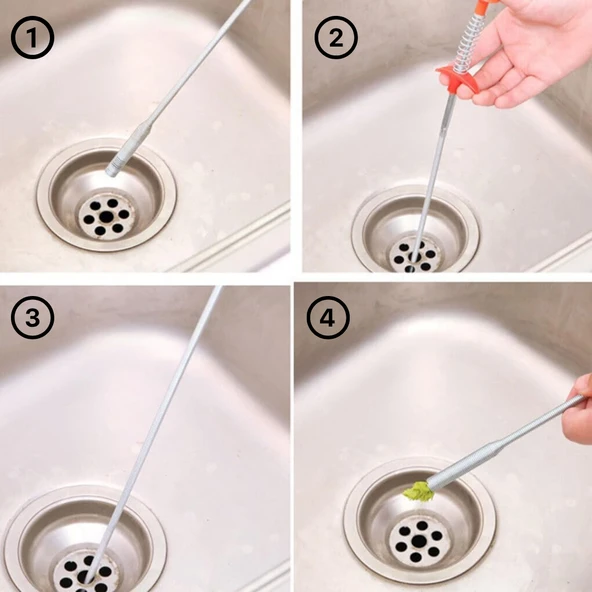 1

2

3

4