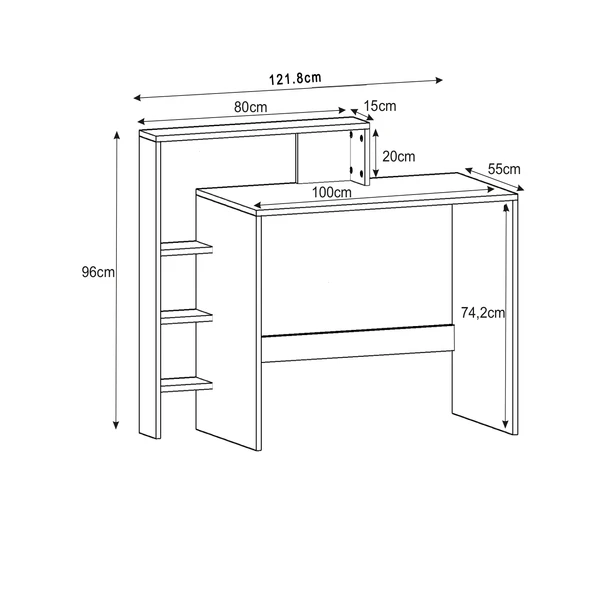 121.8cm
80cm
15cm
20cm
55cm
100cm
96cm
74,2cm