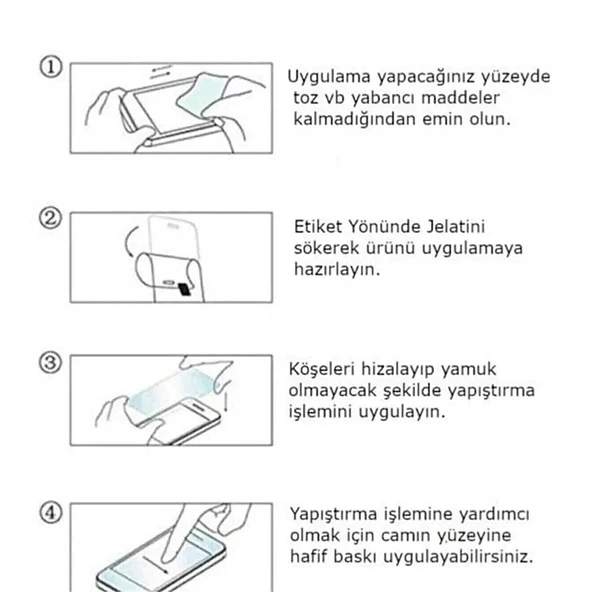 ①
Uygulama yapacağınız yüzeyde toz vb yabancı maddeler kalmadığından emin olun.

②
Etiket Yönünde Jelatini sökerek ürünü uygulamaya hazırlayın.

③
Köşeleri hizalayıp yamuk olmayacak şekilde yapıştırma işlemini uygulayın.

④
Yapıştırma işlemine yardımcı olmak için camın yüzeyine hafif baskı uygulayabilirsiniz.