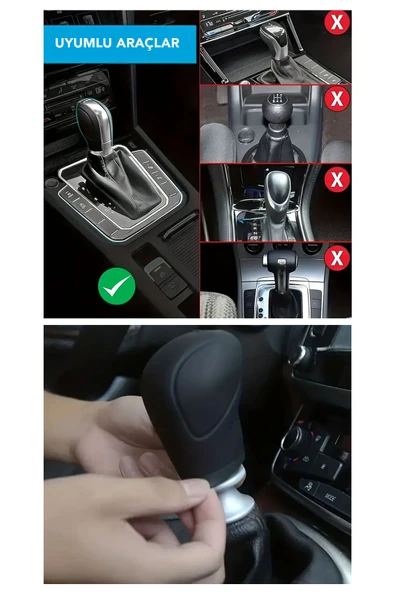 UYUMLU ARAÇLAR

X

X

X

X

MODE