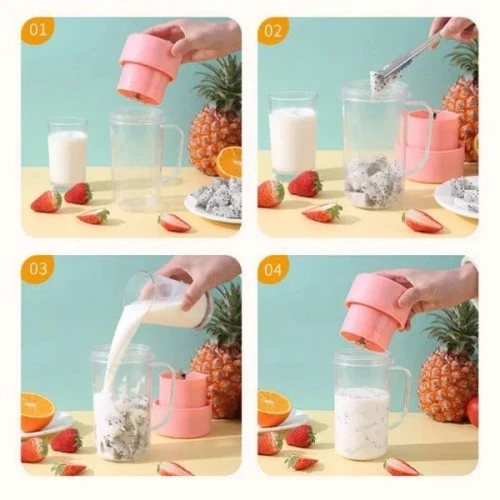 01

02

03

04