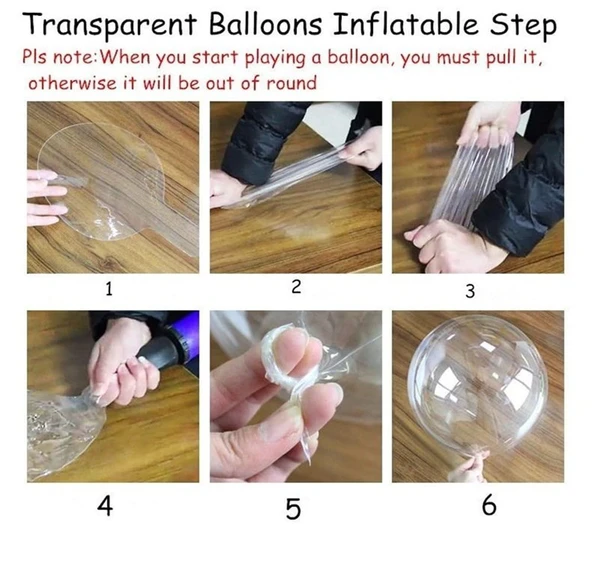 Transparent Balloons Inflatable Step

Pls note:When you start playing a balloon, you must pull it, otherwise it will be out of round

1

2

3

4

5

6