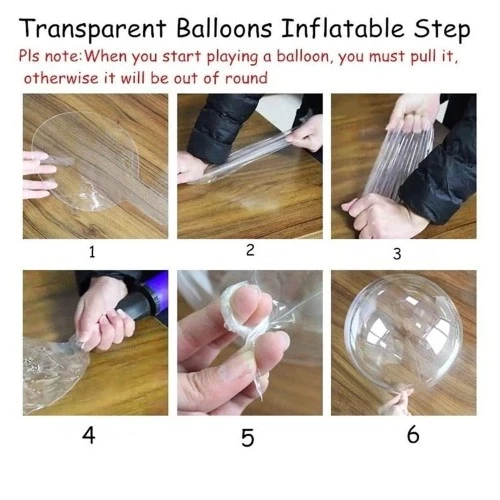 Transparent Balloons Inflatable Step

Pls note:When you start playing a balloon, you must pull it, otherwise it will be out of round

1

2

3

4

5

6