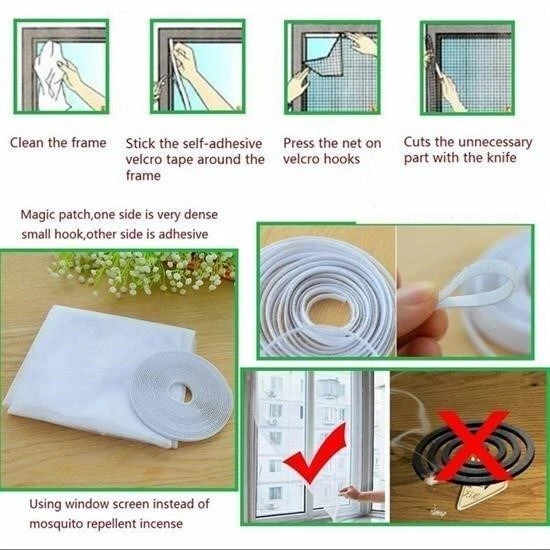 Clean the frame

Stick the self-adhesive velcro tape around the frame

Press the net on velcro hooks

Cuts the unnecessary part with the knife

Magic patch,one side is very dense small hook,other side is adhesive

Using window screen instead of mosquito repellent incense