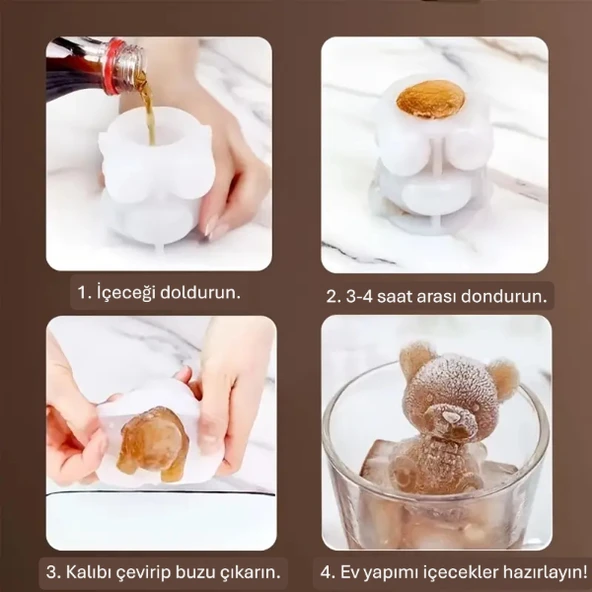 1. İçeceği doldurun.

2. 3-4 saat arası dondurun.

3. Kalıbı çevirip buzu çıkarın.

4. Ev yapımı içecekler hazırlayın!