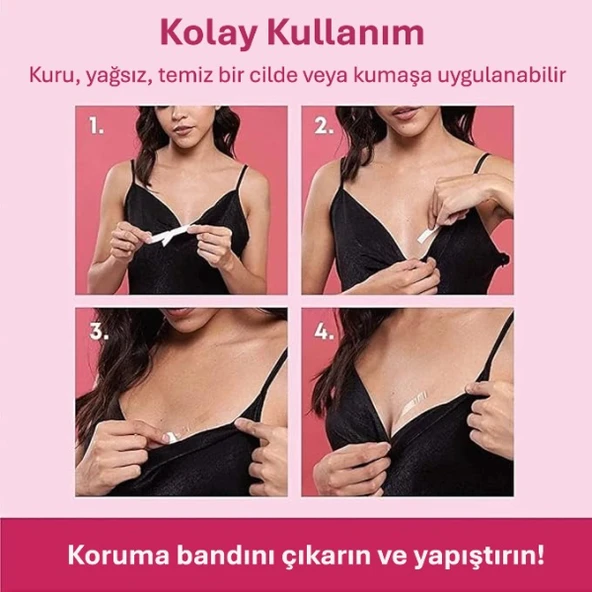 Kolay Kullanım

Kuru, yağsız, temiz bir cilde veya kumaşa uygulanabilir

1.

2.

3.

4.

Koruma bandını çıkarın ve yapıştırın!