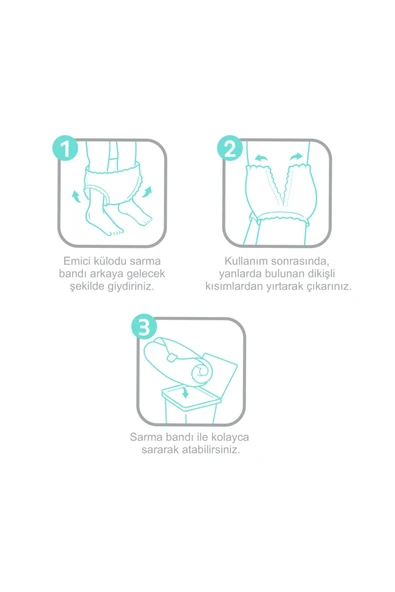 1

Emici külodu sarma bandı arkaya gelecek şekilde giydiriniz.

2

Kullanım sonrasında, yanlarda bulunan dikişli kısımlardan yırtarak çıkarınız.

3

Sarma bandı ile kolayca sararak atabilirsiniz.