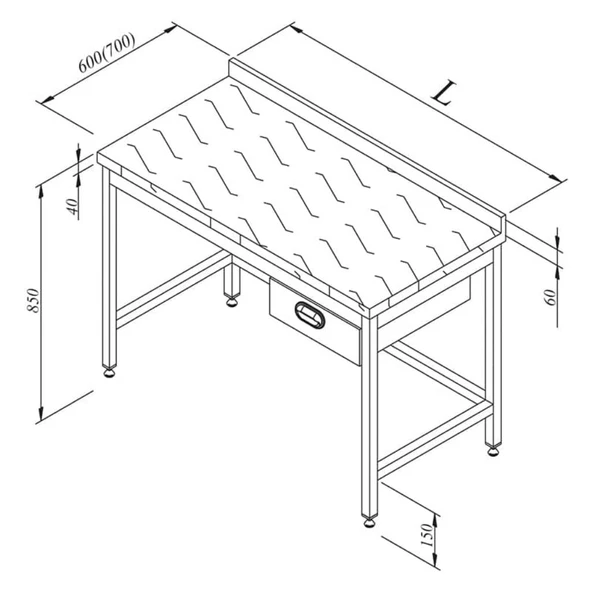 600(700)
L
40
850
60
150