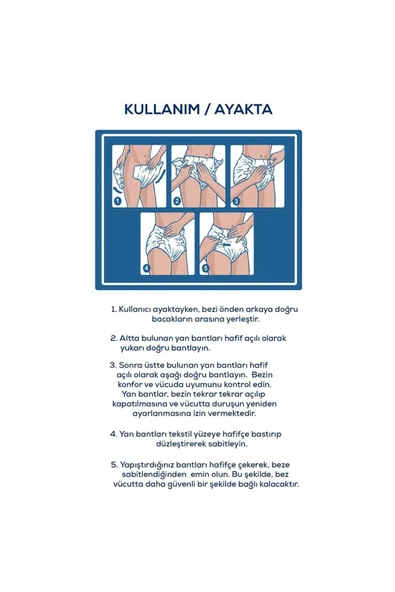 KULLANIM / AYAKTA

1

2

3

4

5

1. Kullanıcı ayaktayken, bezi önden arkaya doğru bacakların arasına yerleştir.

2. Altta bulunan yan bantları hafif açılı olarak yukarı doğru bantlayın.

3. Sonra üstte bulunan yan bantları hafif açılı olarak aşağı doğru bantlayın. Bezin konfor ve vücuda uyumunu kontrol edin. Yan bantlar, bezin tekrar tekrar açılıp kapatılmasına ve vücutta duruşun yeniden ayarlanmasına izin vermektedir.

4. Yan bantları tekstil yüzeye hafifçe bastırıp düzleştirerek sabitleyin.

5. Yapıştırdığınız bantları hafifçe çekerek, beze sabitlendiğinden emin olun. Bu şekilde, bez vücutta daha güvenli bir şekilde bağlı kalacaktır.