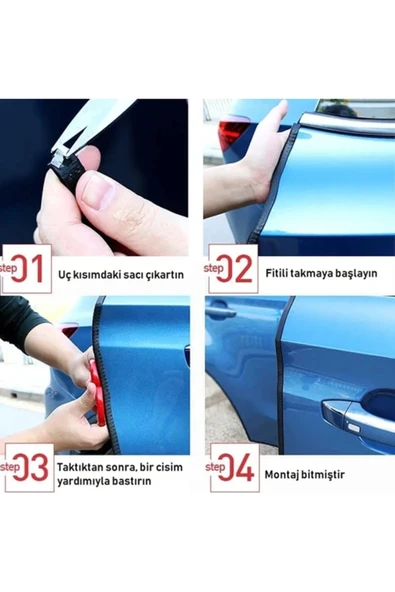 step 01 Uç kısımdaki sacı çıkartın

step 02 Fitili takmaya başlayın

step 03 Taktıktan sonra, bir cisim yardımıyla bastırın

step 04 Montaj bitmiştir