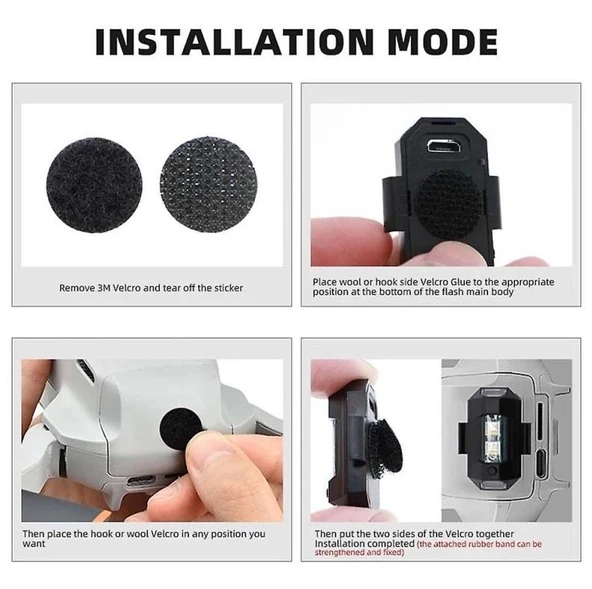 INSTALLATION MODE

Remove 3M Velcro and tear off the sticker

Place wool or hook side Velcro Glue to the appropriate position at the bottom of the flash main body

Then place the hook or wool Velcro in any position you want

Then put the two sides of the Velcro together
Installation completed (the attached rubber band can be strengthened and fixed)