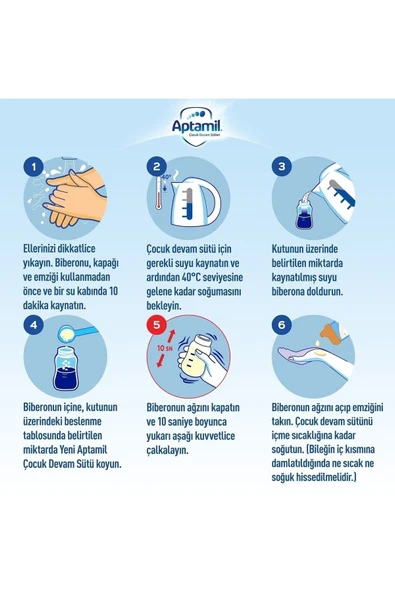 Aptamil
Çocuk Devam Sütleri

1

Ellerinizi dikkatlice yıkayın. Biberonu, kapağı ve emziği kullanmadan önce ve bir su kabında 10 dakika kaynatın.

2

40°

Çocuk devam sütü için gerekli suyu kaynatın ve ardından 40°C seviyesine gelene kadar soğumasını bekleyin.

3

Kutunun üzerinde belirtilen miktarda kaynatılmış suyu biberona doldurun.

4

Biberonun içine, kutunun üzerindeki beslenme tablosunda belirtilen miktarda Yeni Aptamil Çocuk Devam Sütü koyun.

5

10 SN

Biberonun ağzını kapatın ve 10 saniye boyunca yukarı aşağı kuvvetlice çalkalayın.

6

Biberonun ağzını açıp emziğini takın. Çocuk devam sütünü içme sıcaklığına kadar soğutun. (Bileğin iç kısmına damlatıldığında ne sıcak ne soğuk hissedilmelidir.)