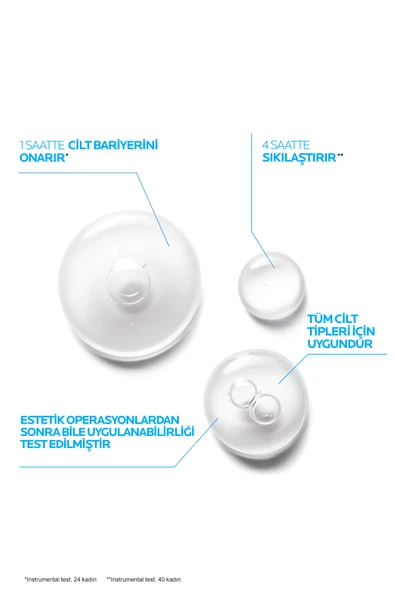 1 SAATTE CİLT BARİYERİNİ ONARIR*

4 SAATTE SIKILAŞTIRIR**

TÜM CİLT TİPLERİ İÇİN UYGUNDUR

ESTETİK OPERASYONLARDAN SONRA BİLE UYGULANABİLİRLİĞİ TEST EDİLMİŞTİR

*Instrumental test, 24 kadın **Instrumental test, 40 kadın