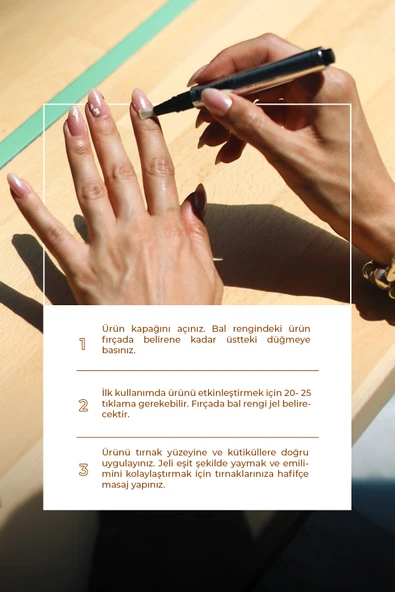 1

Ürün kapağını açınız. Bal rengindeki ürün fırçada belirene kadar üstteki düğmeye basınız.

2

İlk kullanımda ürünü etkinleştirmek için 20- 25 tıklama gerekebilir. Fırçada bal rengi jel belirecektir.

3

Ürünü tırnak yüzeyine ve kütiküllere doğru uygulayınız. Jeli eşit şekilde yaymak ve emilimini kolaylaştırmak için tırnaklarınıza hafifçe masaj yapınız.