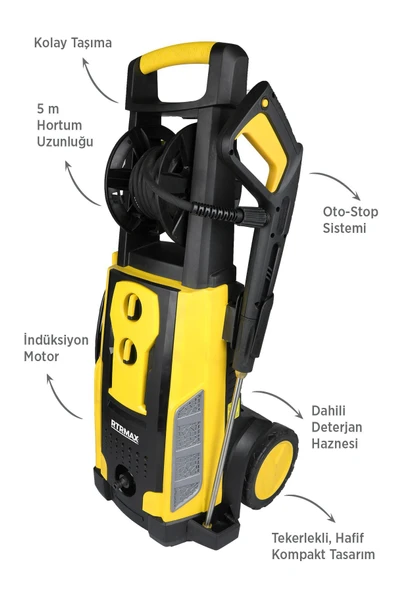 Kolay Taşıma

5 m
Hortum
Uzunluğu

Oto-Stop
Sistemi

İndüksiyon
Motor

RTRMAX

Dahili
Deterjan
Haznesi

Tekerlekli, Hafif
Kompakt Tasarım