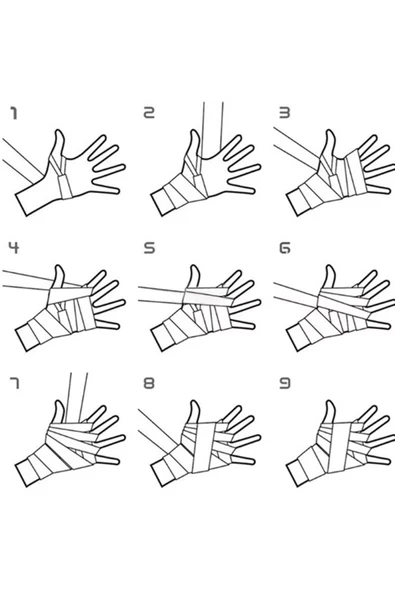 1

2

3

4

5

6

7

8

9