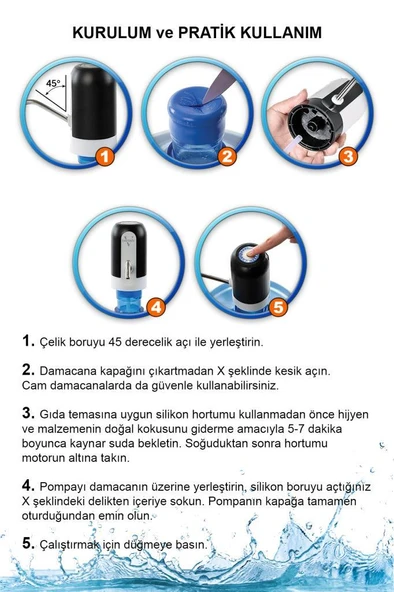 KURULUM ve PRATİK KULLANIM

45°

1

2

3

4

5

1. Çelik boruyu 45 derecelik açı ile yerleştirin.

2. Damacana kapağını çıkartmadan X şeklinde kesik açın. Cam damacanalarda da güvenle kullanabilirsiniz.

3. Gıda temasına uygun silikon hortumu kullanmadan önce hijyen ve malzemenin doğal kokusunu giderme amacıyla 5-7 dakika boyunca kaynar suda bekletin. Soğuduktan sonra hortumu motorun altına takın.

4. Pompayı damacanın üzerine yerleştirin, silikon boruyu açtığınız X şeklindeki delikten içeriye sokun. Pompanın kapağa tamamen oturduğundan emin olun.

5. Çalıştırmak için düğmeye basın.