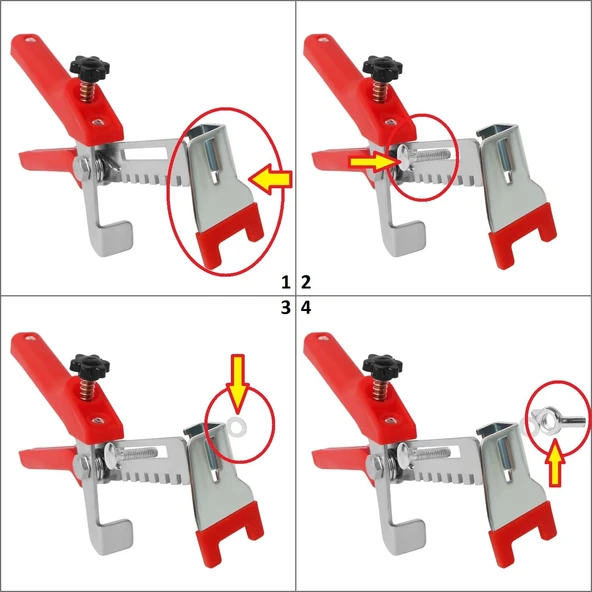 1 2
3 4