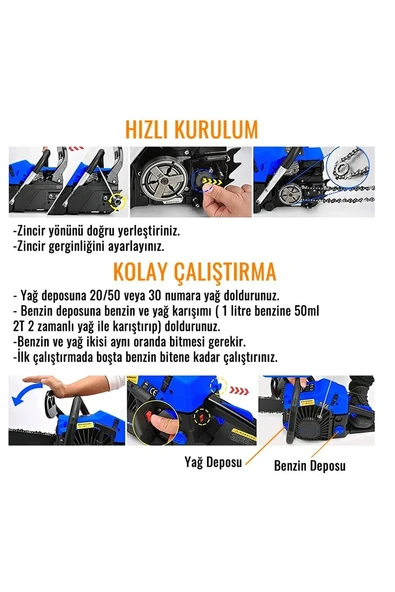 HIZLI KURULUM

-Zincir yönünü doğru yerleştiriniz.
-Zincir gerginliğini ayarlayınız.

KOLAY ÇALIŞTIRMA

- Yağ deposuna 20/50 veya 30 numara yağ doldurunuz.
- Benzin deposuna benzin ve yağ karışımı ( 1 litre benzine 50ml 2T 2 zamanlı yağ ile karıştırıp) doldurunuz.
-Benzin ve yağ ikisi aynı oranda bitmesi gerekir.
-İlk çalıştırmada boşta benzin bitene kadar çalıştırınız.

Yağ Deposu
Benzin Deposu