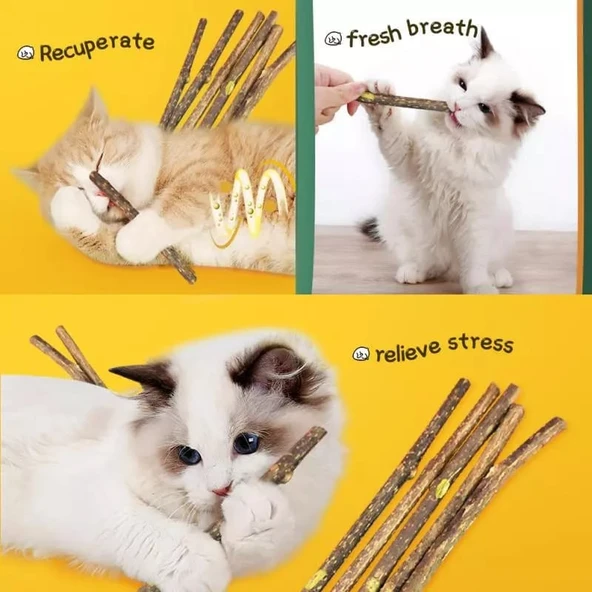 Recuperate

fresh breath

relieve stress