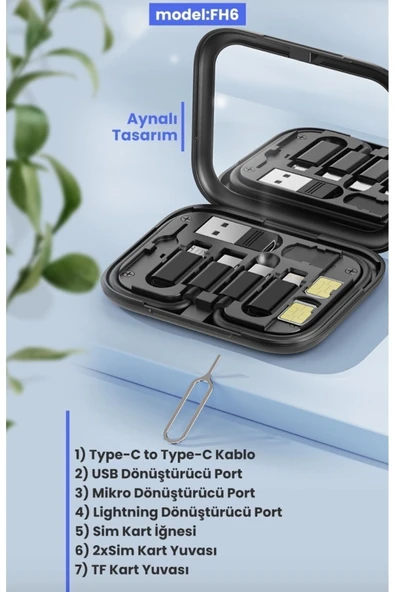 model:FH6

Aynalı Tasarım

1) Type-C to Type-C Kablo
2) USB Dönüştürücü Port
3) Mikro Dönüştürücü Port
4) Lightning Dönüştürücü Port
5) Sim Kart İğnesi
6) 2xSim Kart Yuvası
7) TF Kart Yuvası