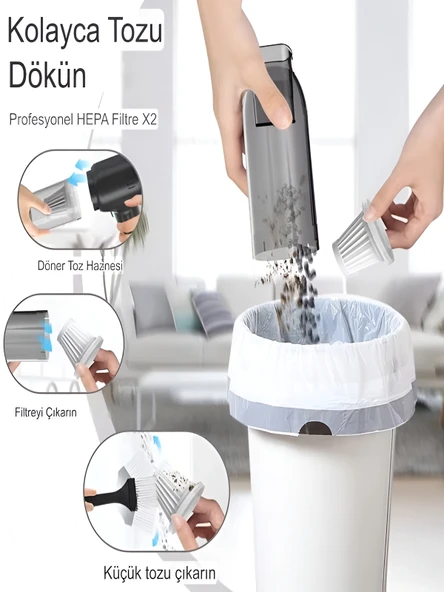 Kolayca Tozu Dökün

Profesyonel HEPA Filtre X2

Döner Toz Haznesi

Filtreyi Çıkarın

Küçük tozu çıkarın