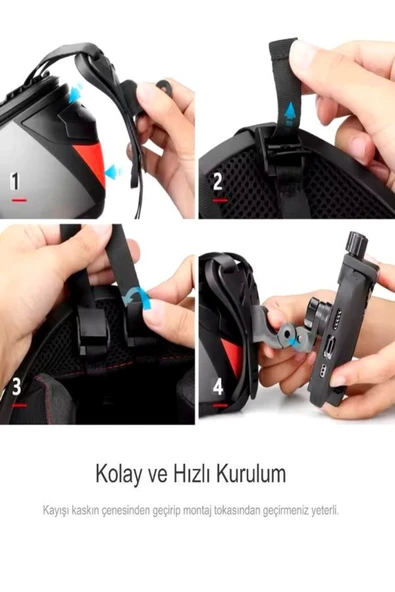 1

2

3

4

Kolay ve Hızlı Kurulum

Kayışı kaskın çenesinden geçirip montaj tokasından geçirmeniz yeterli.