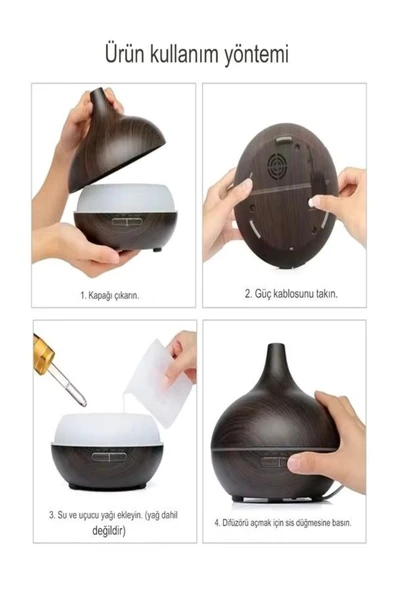 Ürün kullanım yöntemi

1. Kapağı çıkarın.

2. Güç kablosunu takın.

3. Su ve uçucu yağı ekleyin. (yağ dahil değildir)

4. Difüzörü açmak için sis düğmesine basın.