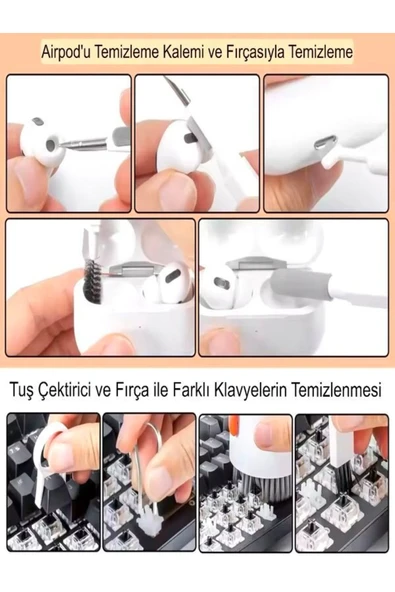 Airpod'u Temizleme Kalemi ve Fırçasıyla Temizleme

Tuş Çektirici ve Fırça ile Farklı Klavyelerin Temizlenmesi