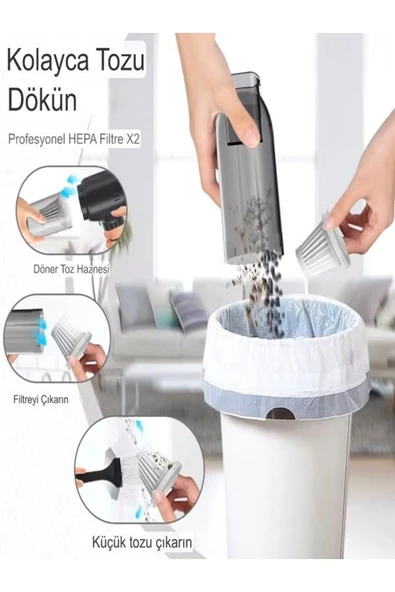 Kolayca Tozu Dökün

Profesyonel HEPA Filtre X2

Döner Toz Haznesi

Filtreyi Çıkarın

Küçük tozu çıkarın