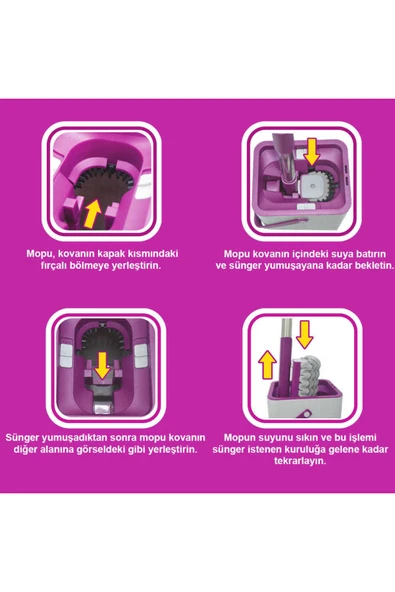 Mopu, kovanın kapak kısmındaki fırçalı bölmeye yerleştirin.

Mopu kovanın içindeki suya batırın ve sünger yumuşayana kadar bekletin.

Sünger yumuşadıktan sonra mopu kovanın diğer alanına görseldeki gibi yerleştirin.

Mopun suyunu sıkın ve bu işlemi sünger istenen kuruluğa gelene kadar tekrarlayın.