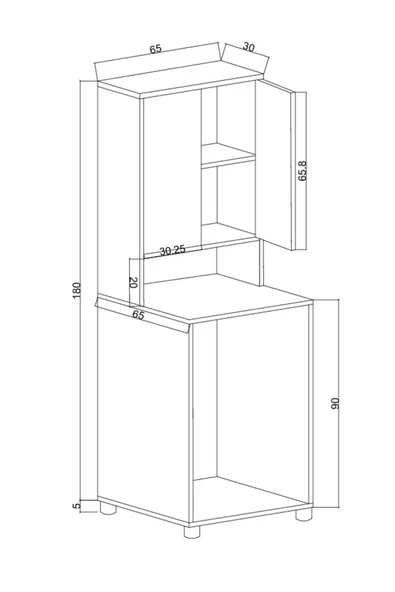 65
30
65.8
30.25
20
180
65
90
5