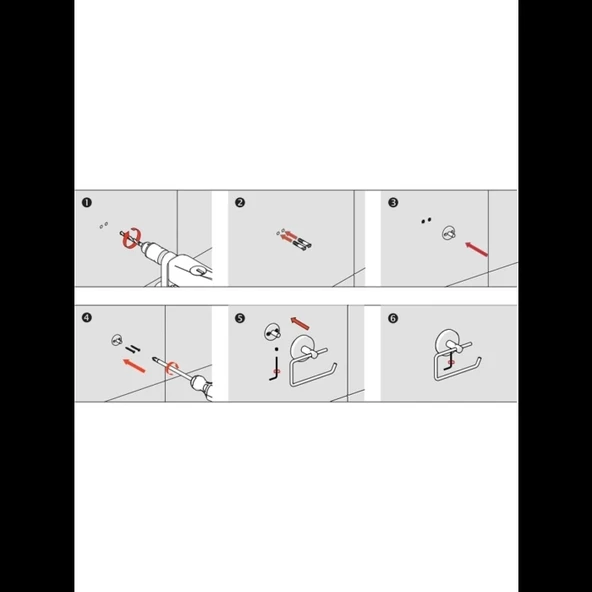 ❶

❷

❸

❹

❺

❻